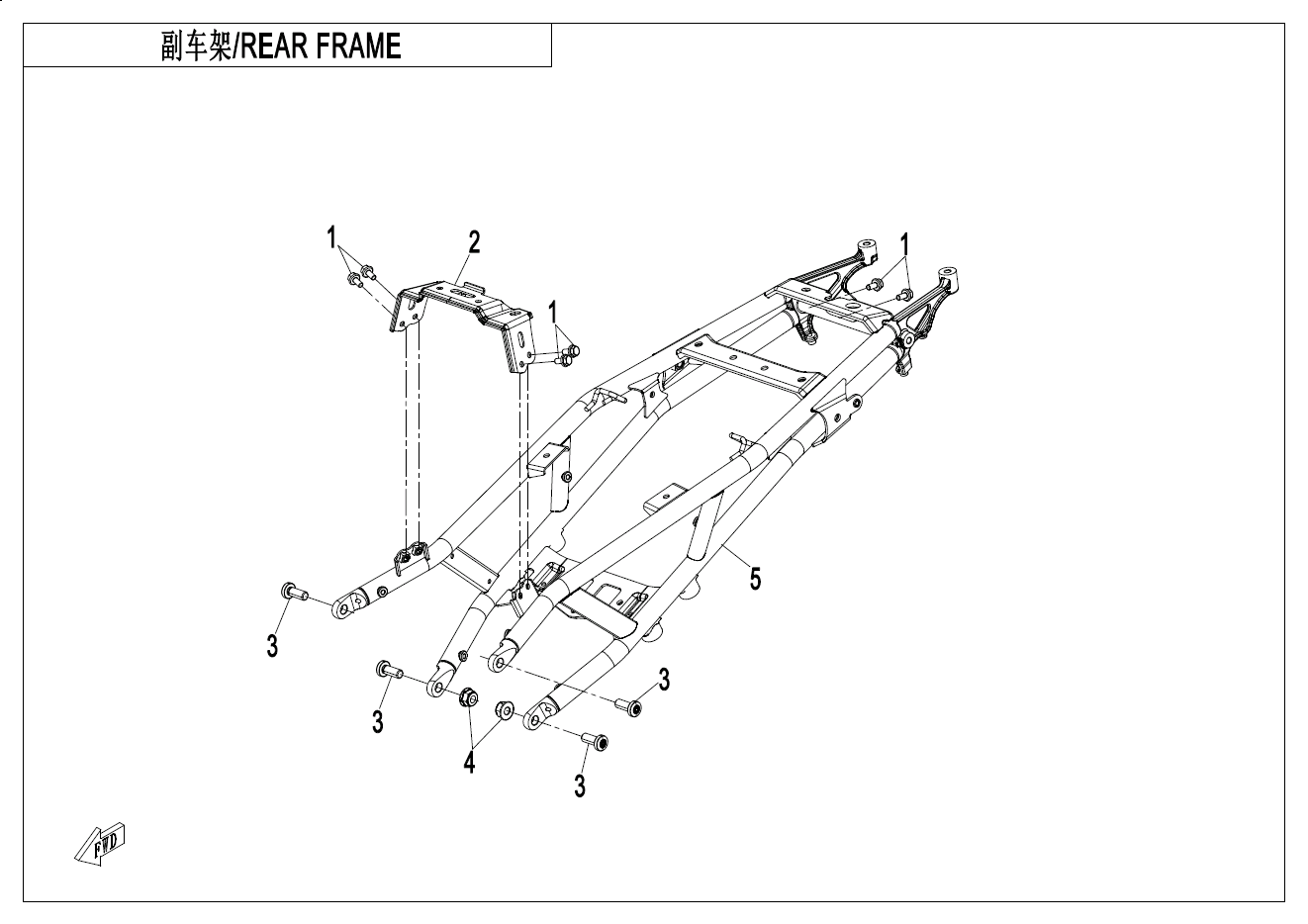 副车架/REAR FRAME

1
2
1
1
5
3
3
3
4
3
FWD