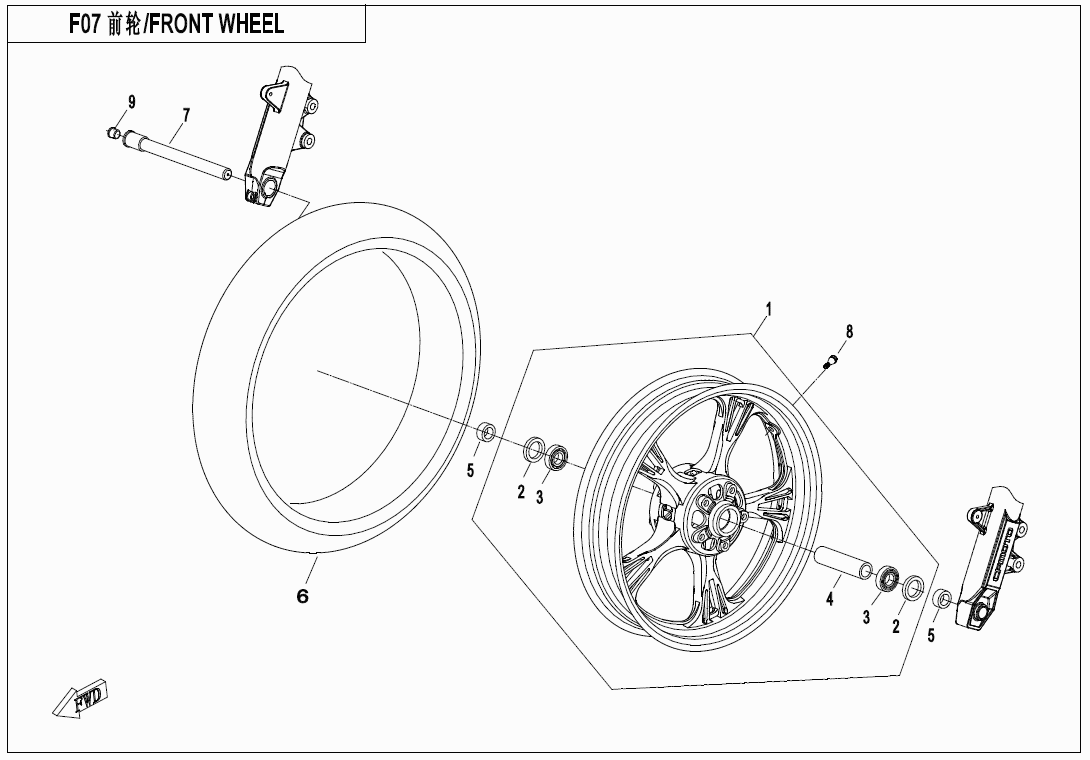 F07 前轮/FRONT WHEEL

9
7
1
8
5
2
3
6
4
3
2
5
FWD