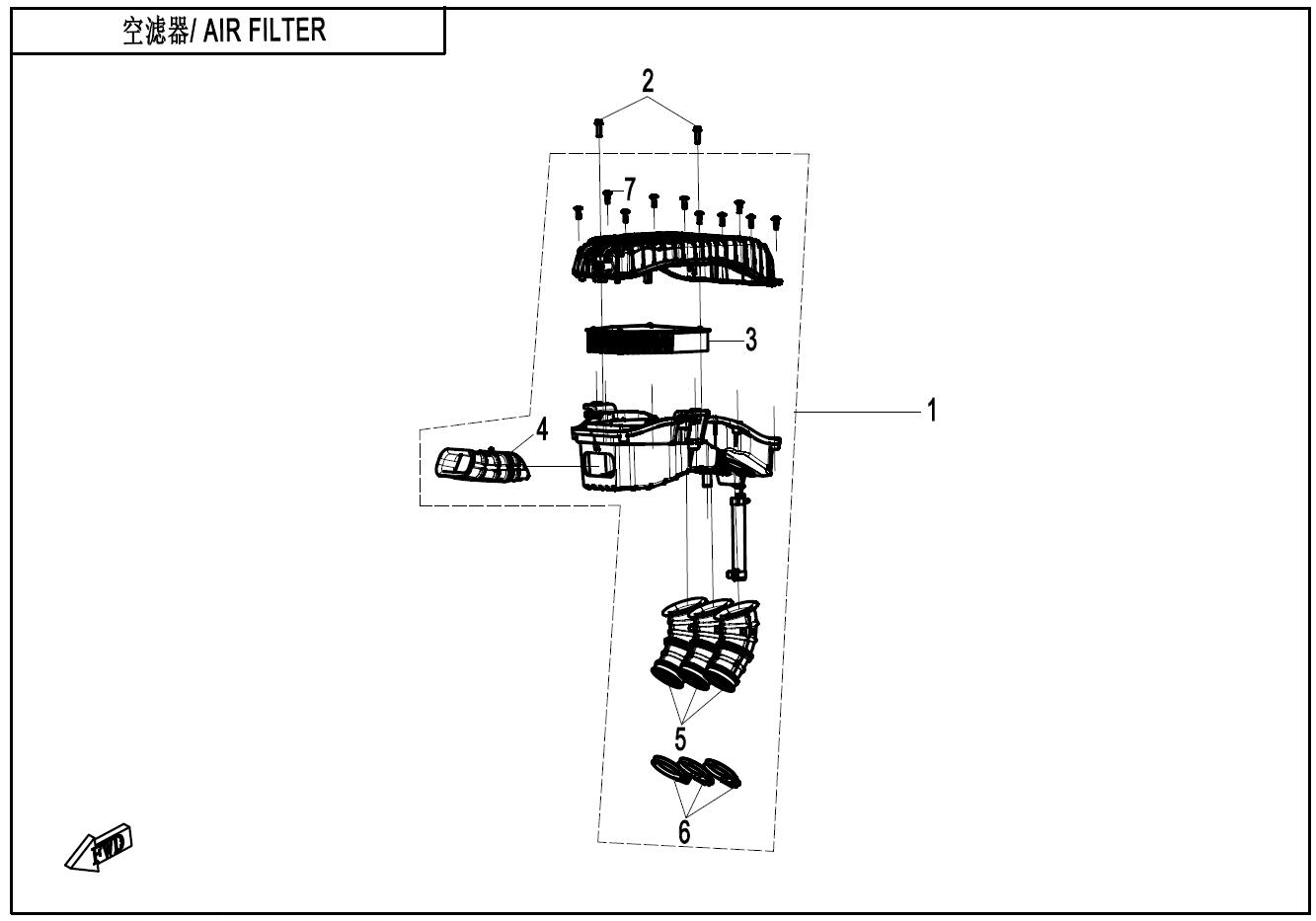 空滤器/ AIR FILTER

2

7

3

1

4

5

6

FWD