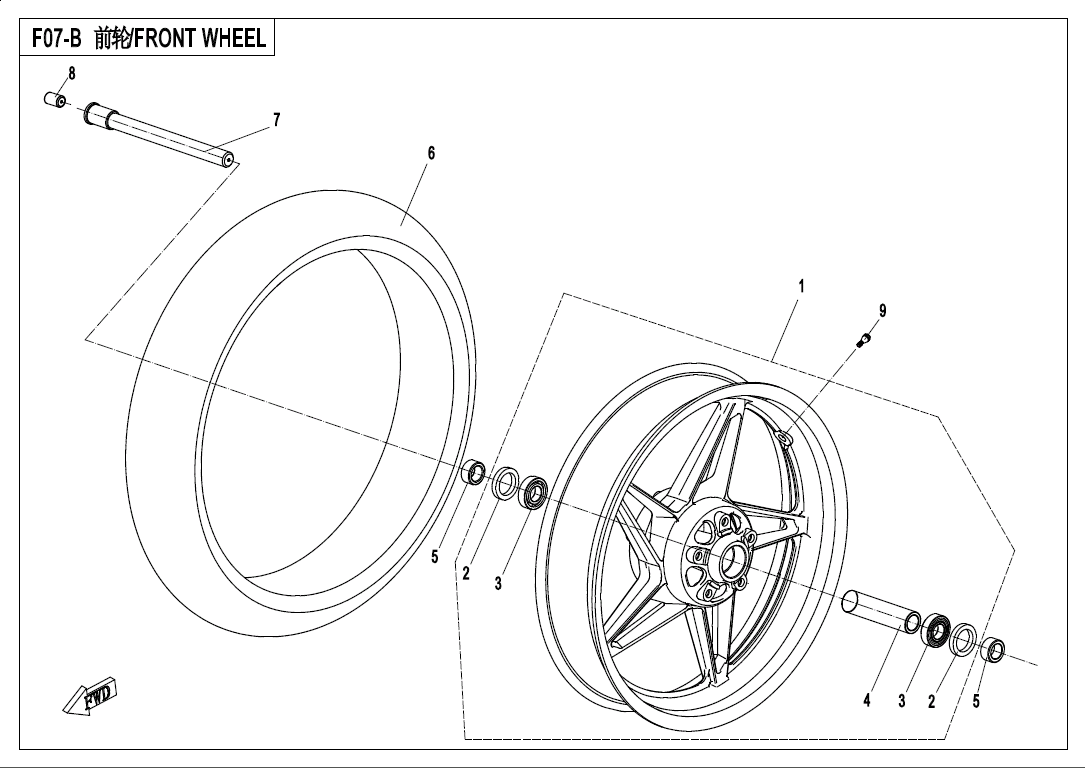 F07-B 前轮/FRONT WHEEL

8
7
6
1
9
5
2
3
4
3
2
5
FWD