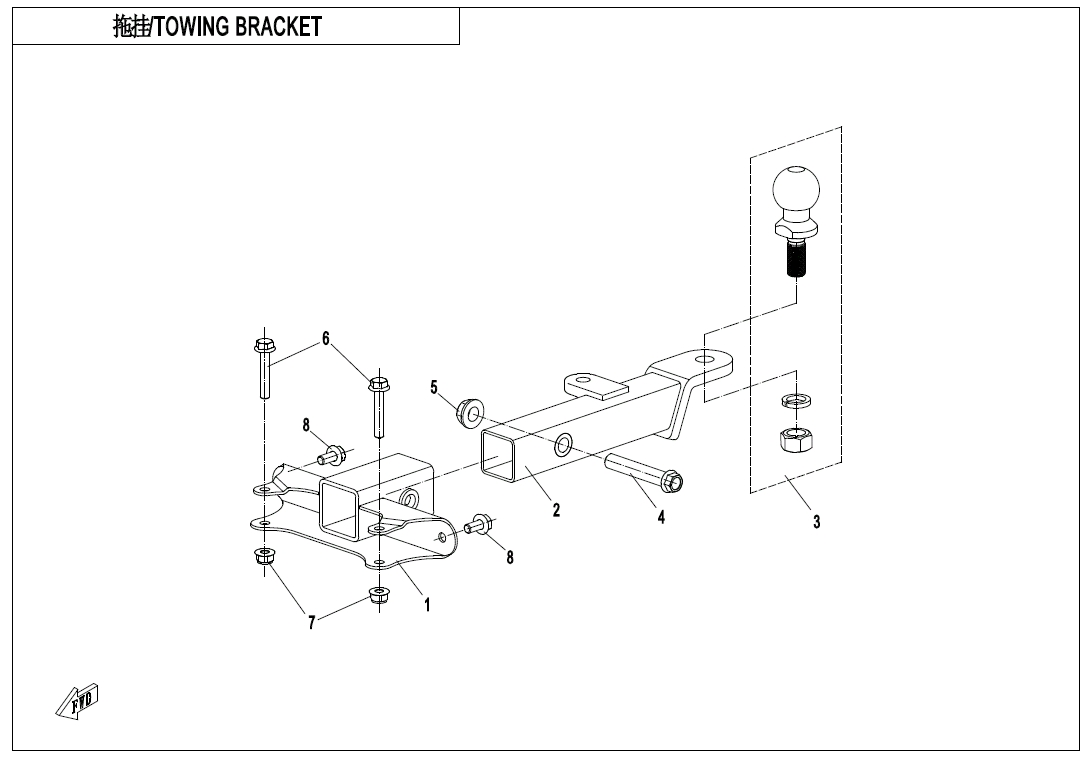 拖挂/TOWING BRACKET

6
5
8
2
4
3
8
1
7
FWD