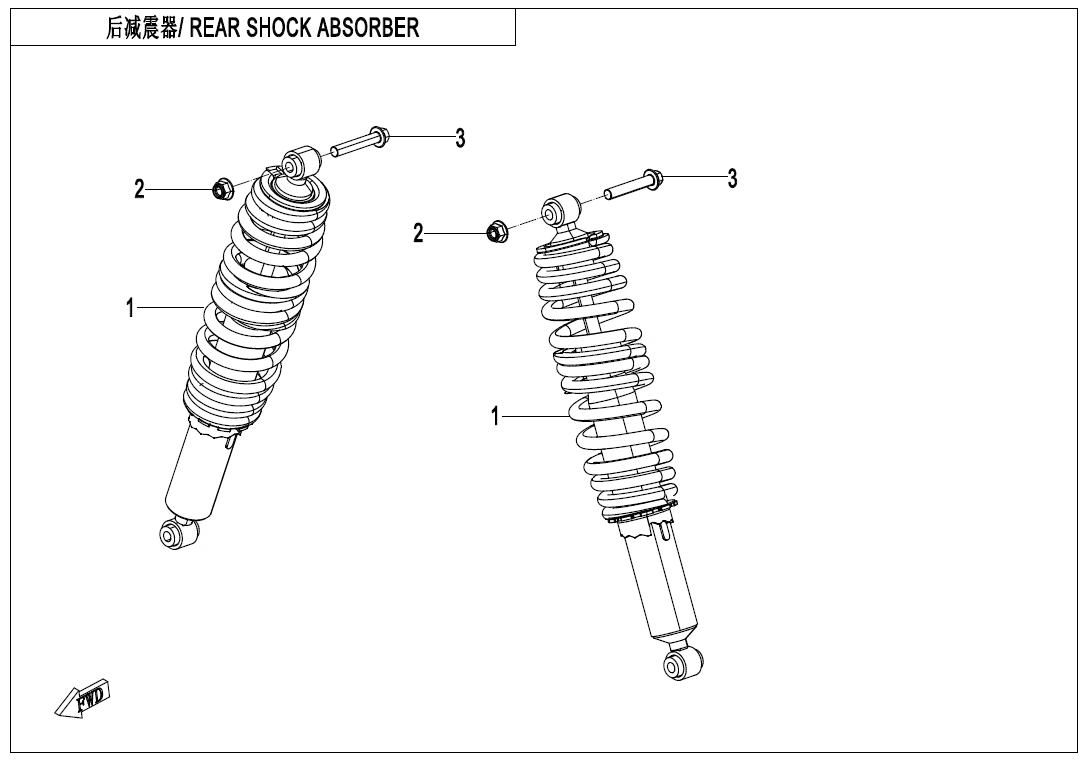 后减震器/ REAR SHOCK ABSORBER

3
2
1
3
2
1
FWD