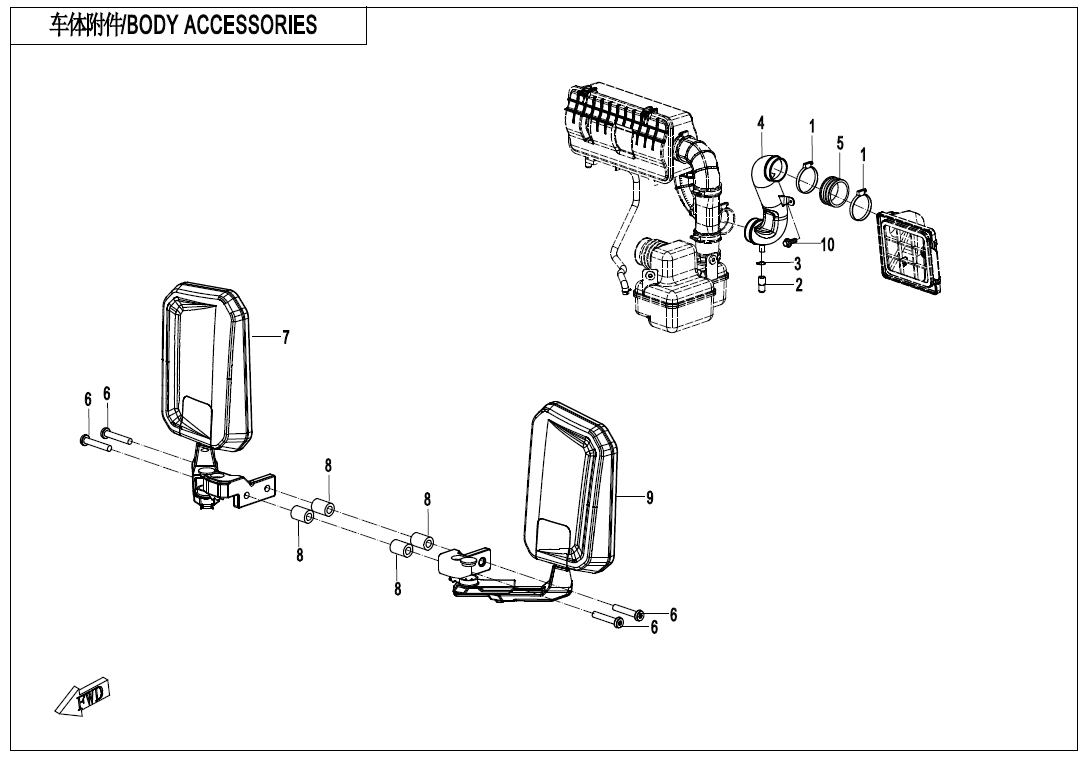 车体附件/BODY ACCESSORIES

4
1
5
1
10
3
2
7
6
6
8
8
8
8
9
6
6
FWD