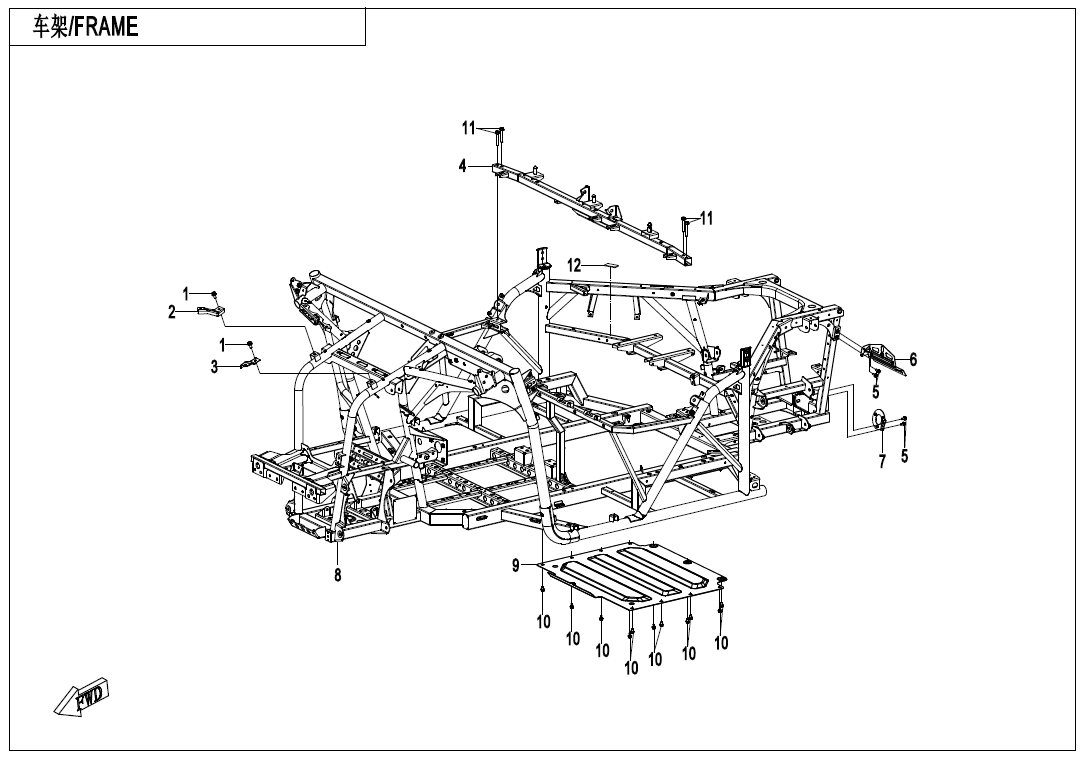 车架/FRAME

11
4
11
12
1
2
1
3
6
5
7
5
8
9
10
10
10
10
10
10
10
FWD