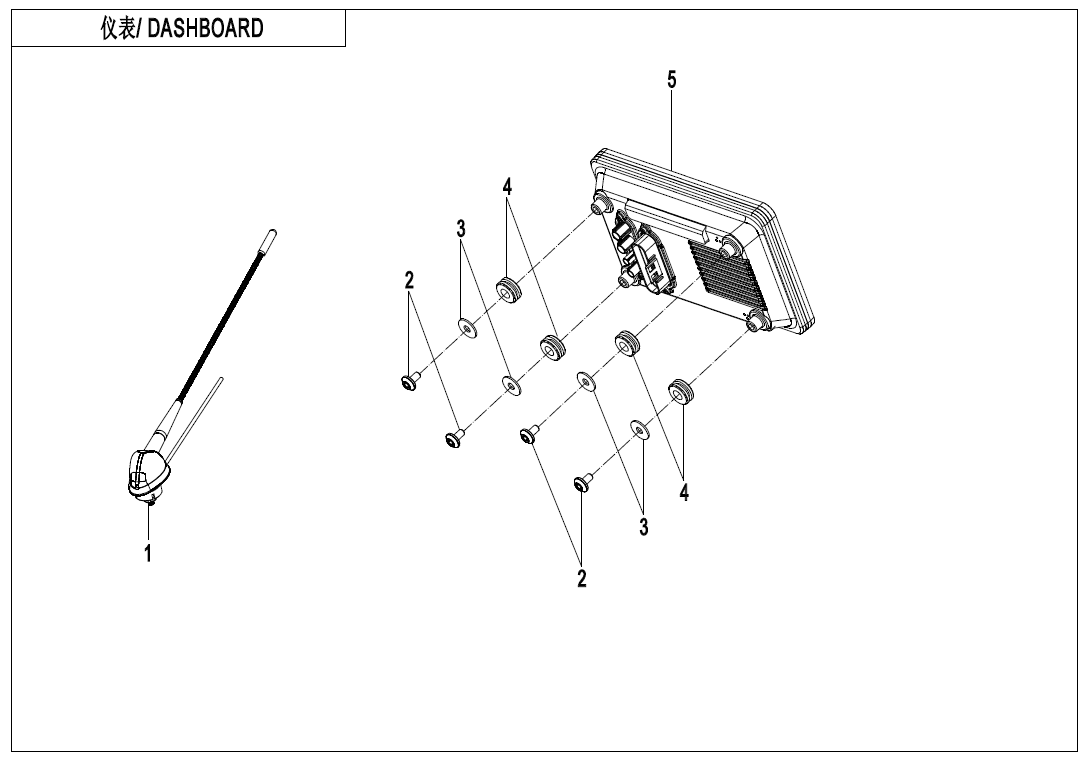 仪表/ DASHBOARD

5

4

3

2

1

4

3

2