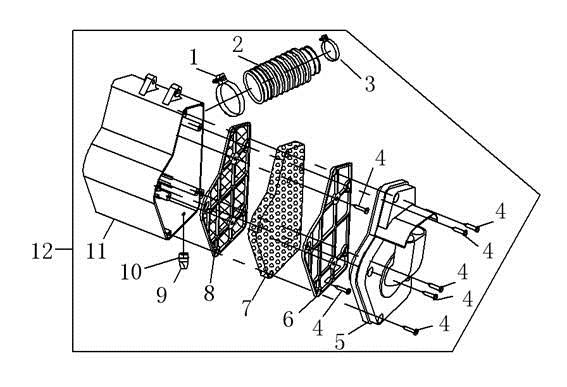 1
2
3
4
4
4
4
4
4
4
12
11
10
9
8
7
6
5