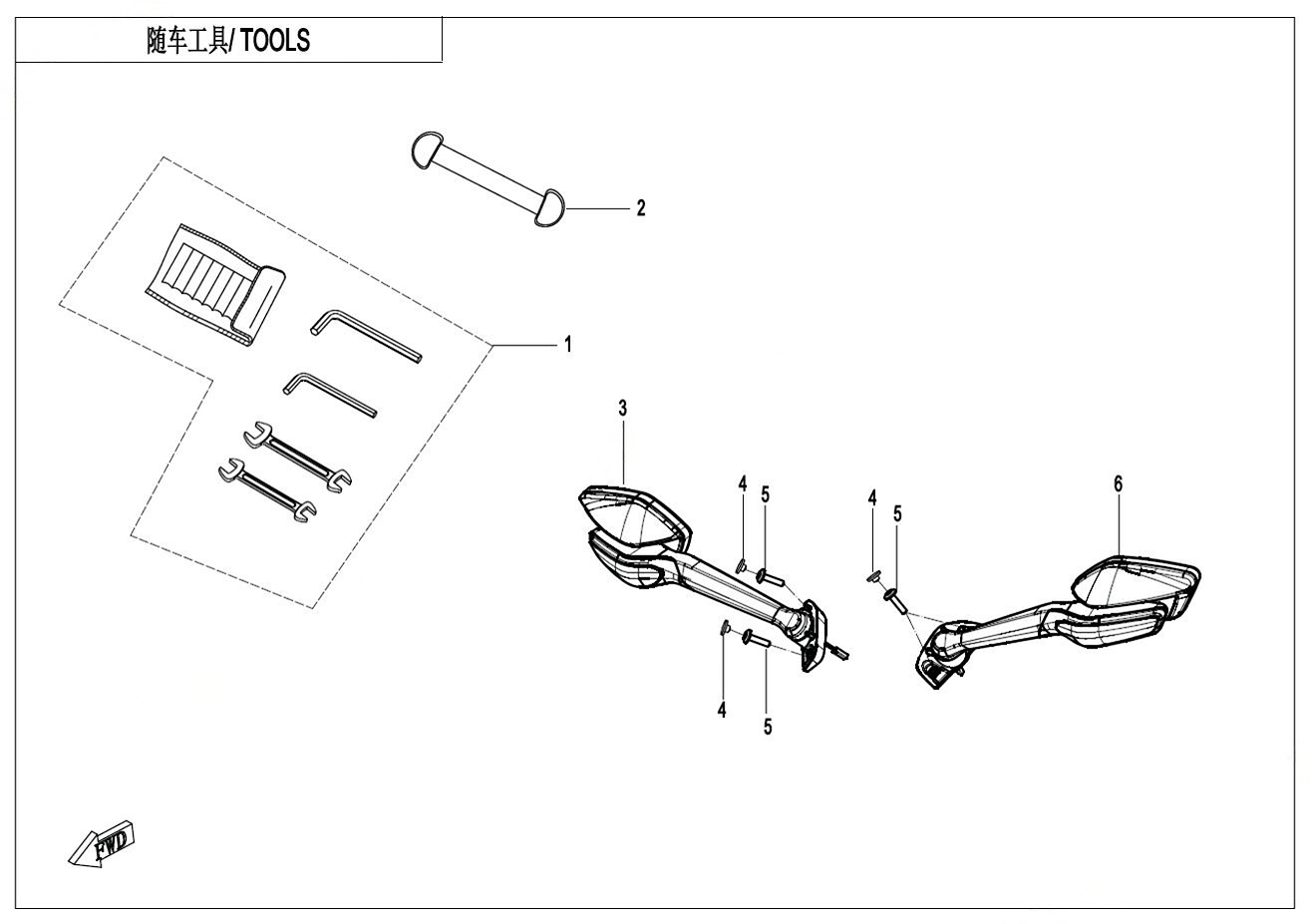 随车工具/ TOOLS

2

1

3

4

5

4

5

6

4

5

FWD