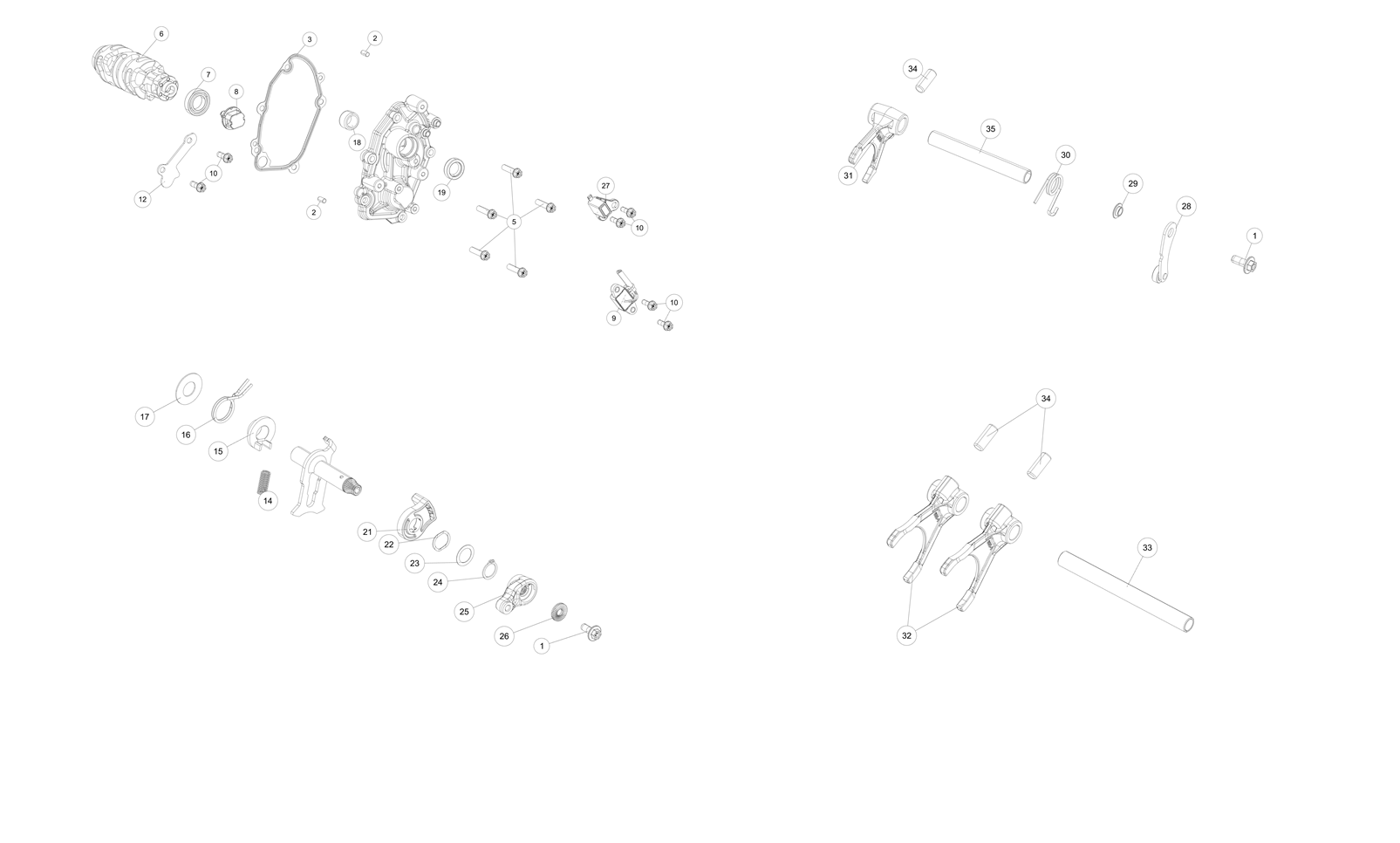 6
3
2
7
8
18
12
10
2
19
5
27
10
9
10
34
35
31
30
29
28
1
17
16
15
14
21
22
23
24
25
26
1
34
33
32