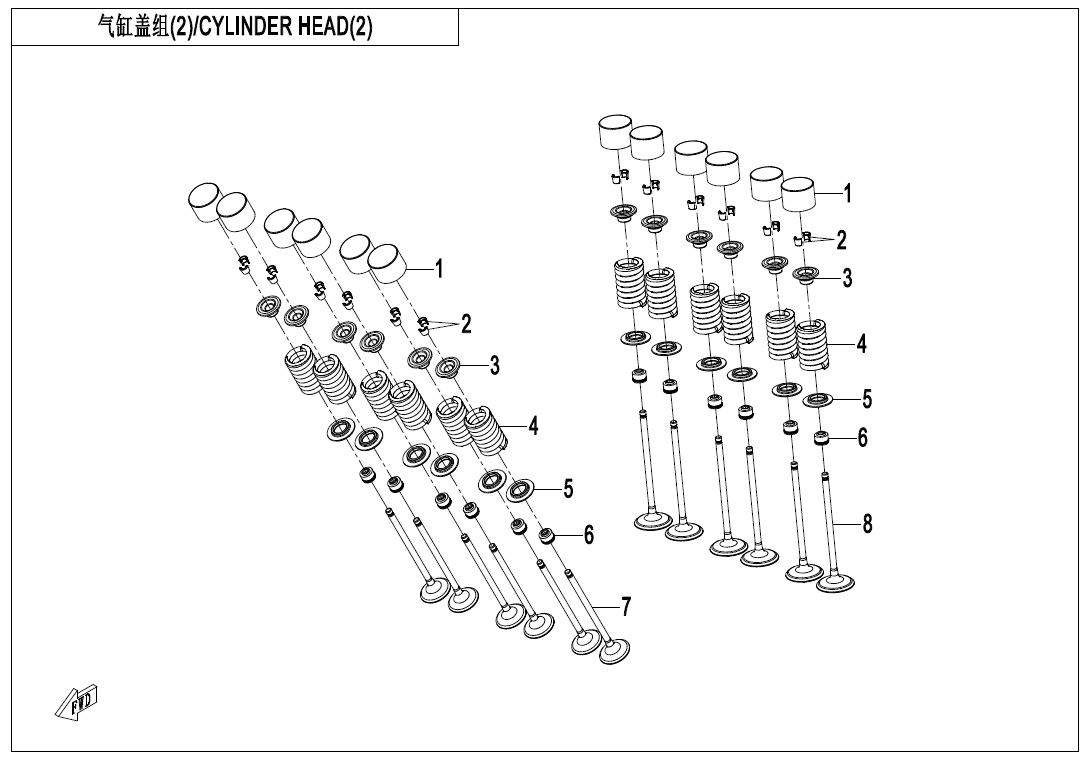 气缸盖组(2)/CYLINDER HEAD(2)

1
2
3
4
5
6
7

1
2
3
4
5
6
8

FWD