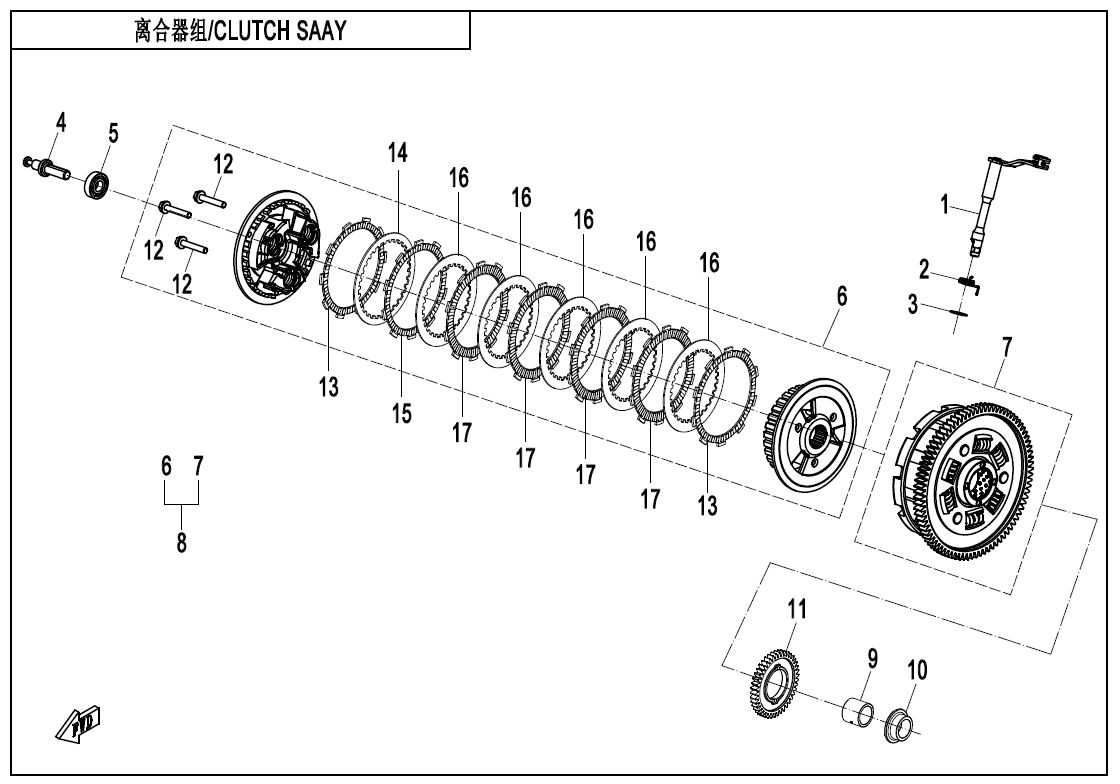 离合器组/CLUTCH SAAY

4
5
12
12
12
14
16
16
16
16
16
1
2
3
6
7
13
15
17
17
17
17
13
6 7
8
11
9
10
FWD