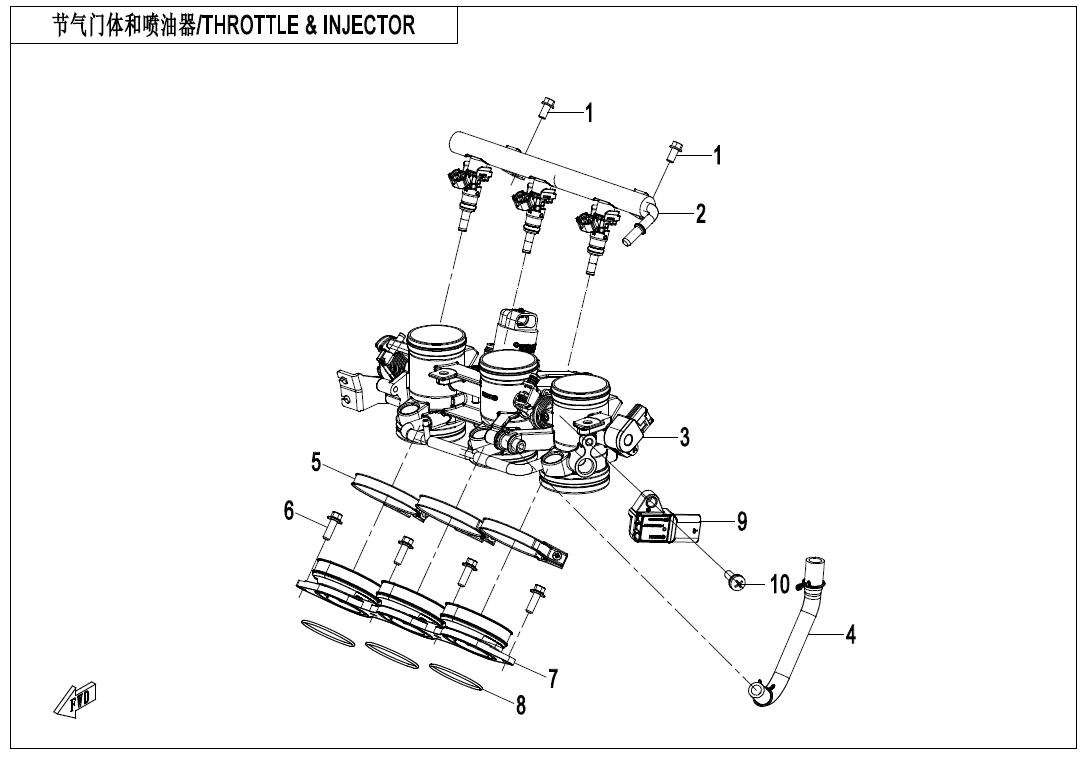 节气门体和喷油器/THROTTLE & INJECTOR

1
1
2
3
5
6
9
10
4
7
8
FWD