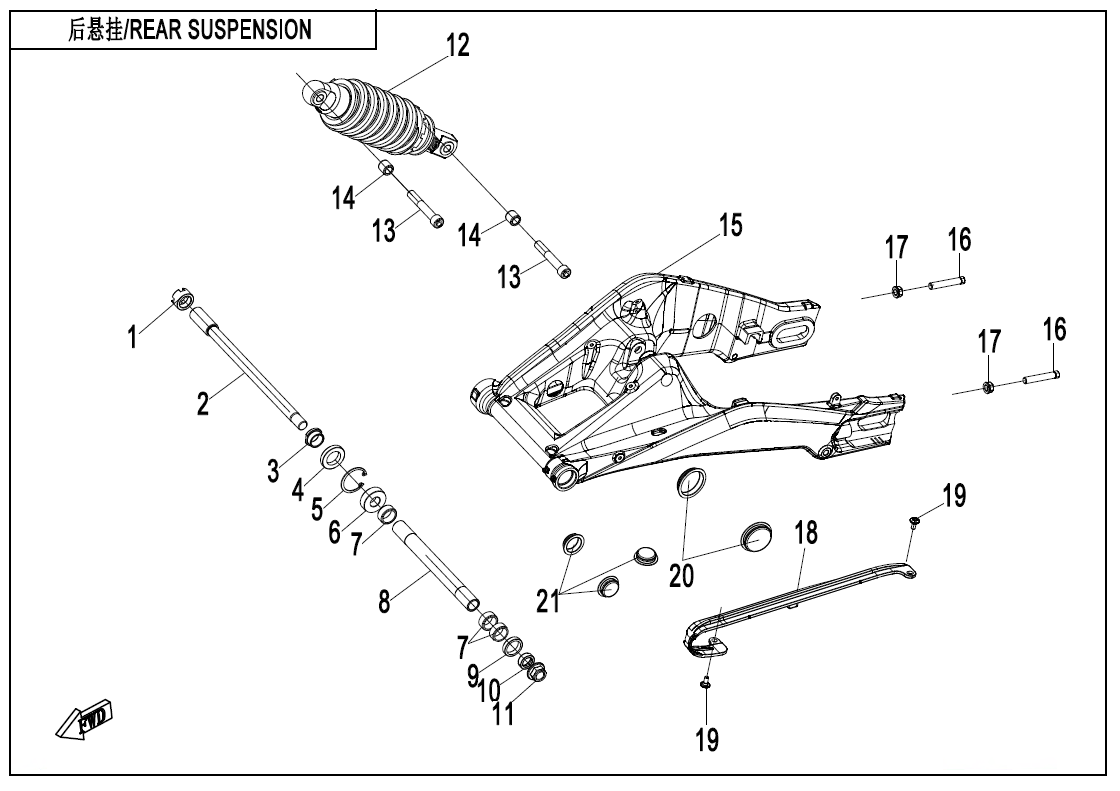 后悬挂/REAR SUSPENSION

12
14
13
14
13
15
17
16
17
16
1
2
3
4
5
6
7
8
7
9
10
11
21
20
18
19
19
FWD