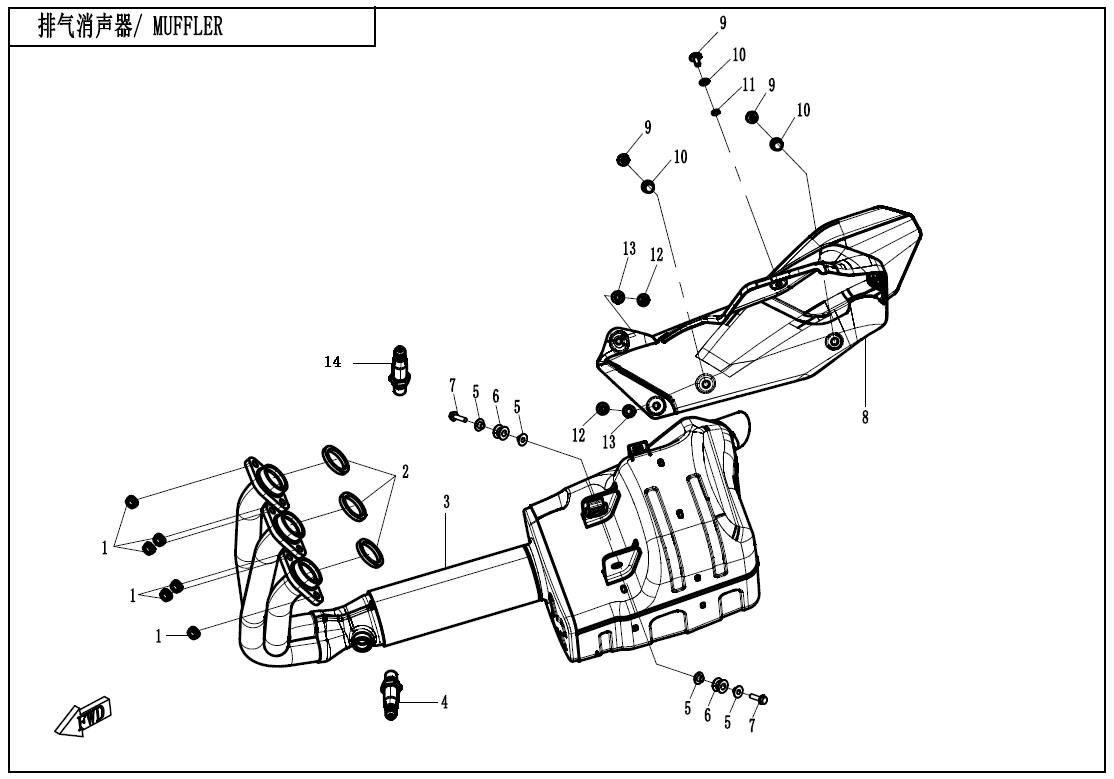 排气消声器/ MUFFLER

9
10
11
9
10
9
10
13
12
14
7
5
6
5
12
13
8
2
3
1
1
1
4
5
6
5
7
FWD