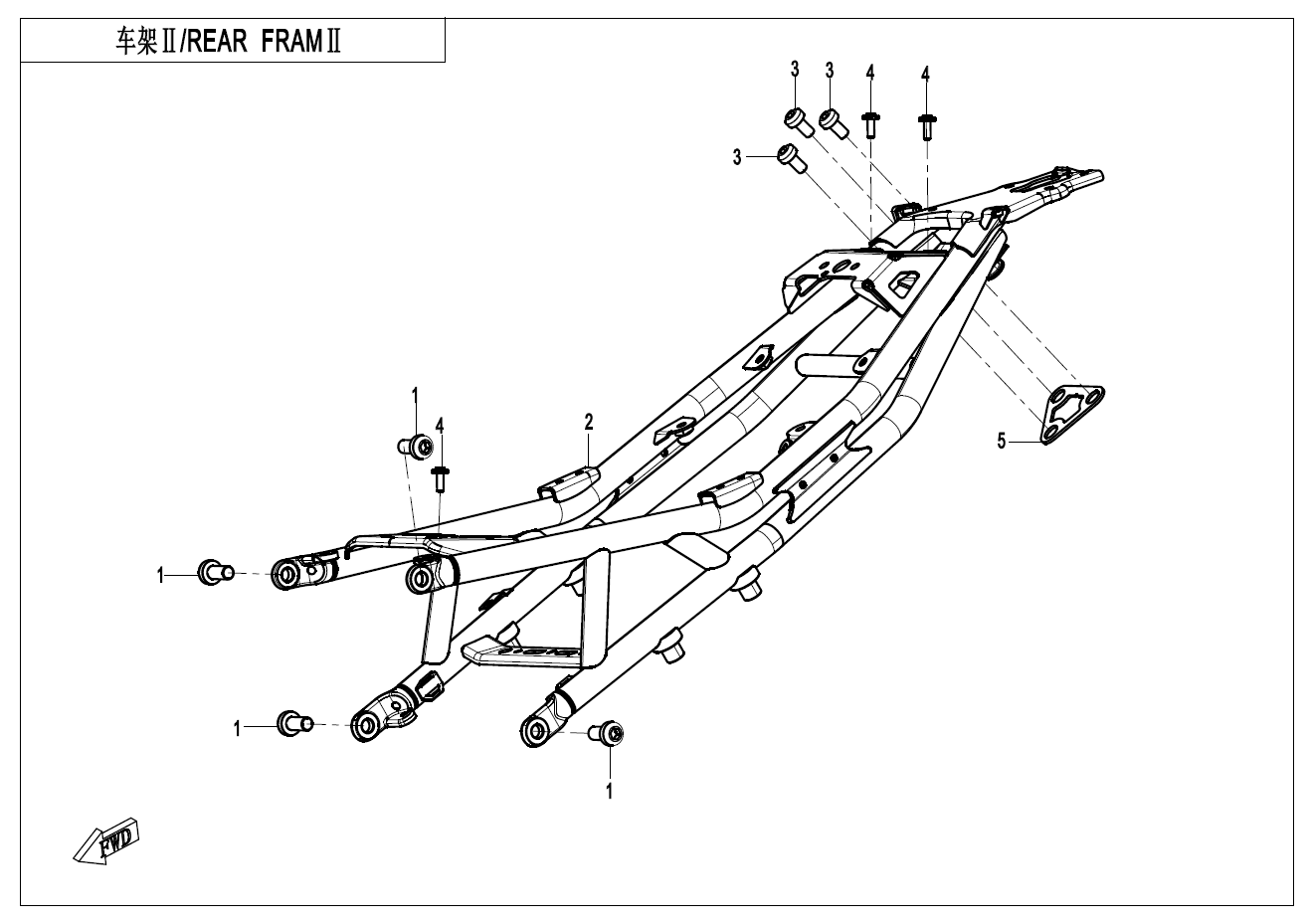 车架Ⅱ/REAR FRAMⅡ

3 3 4 4

3

1

4

2

5

1

1

1

FWD