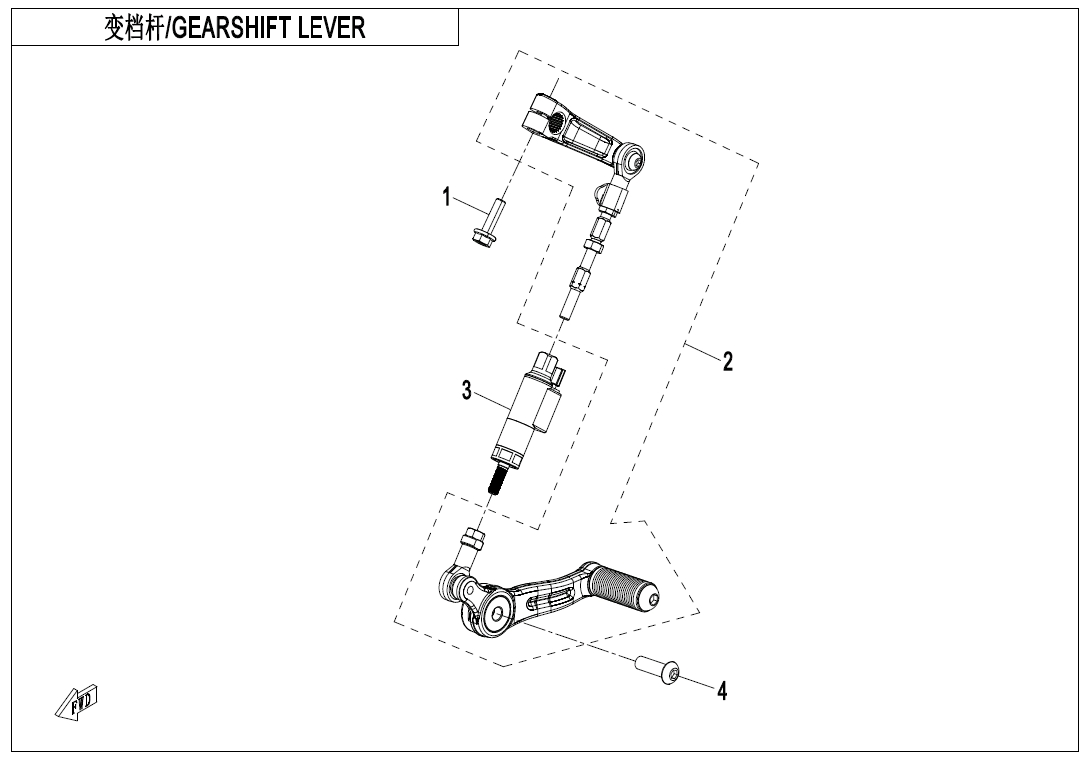 变档杆/GEARSHIFT LEVER

1

2

3

4

FWD