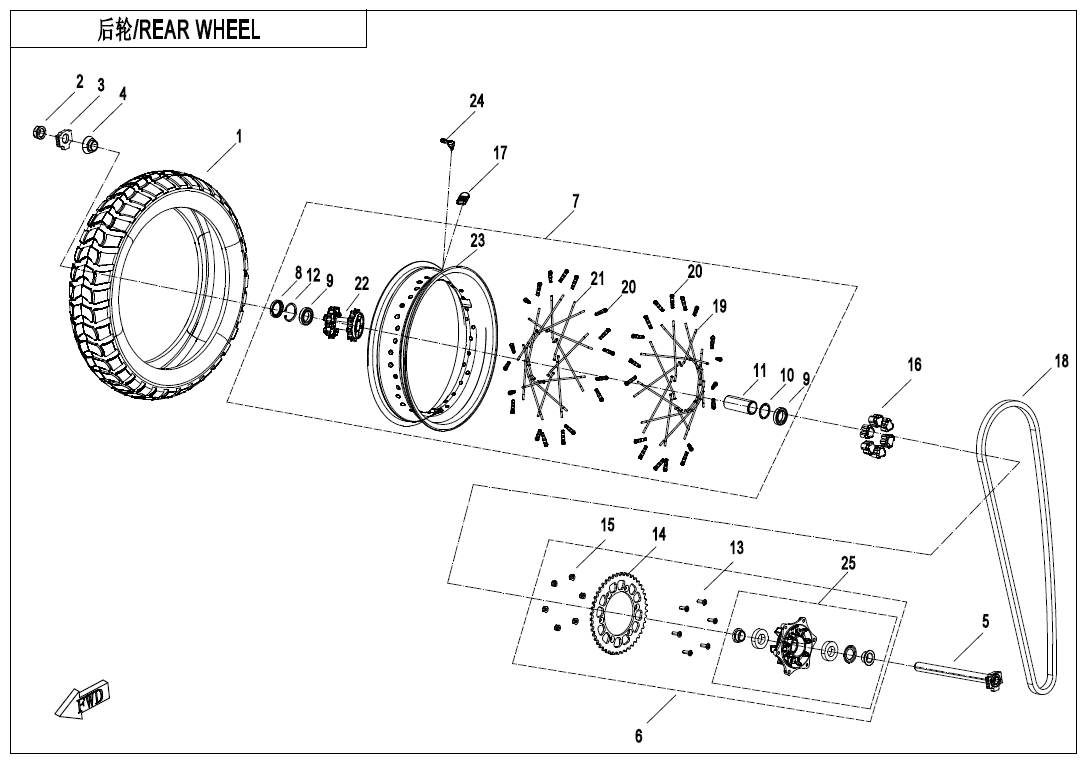 后轮/REAR WHEEL

2 3 4 1 24 17 7 23 8 12 9 22 21 20 20 19 11 10 9 16 18 15 14 13 25 5 6

FWD