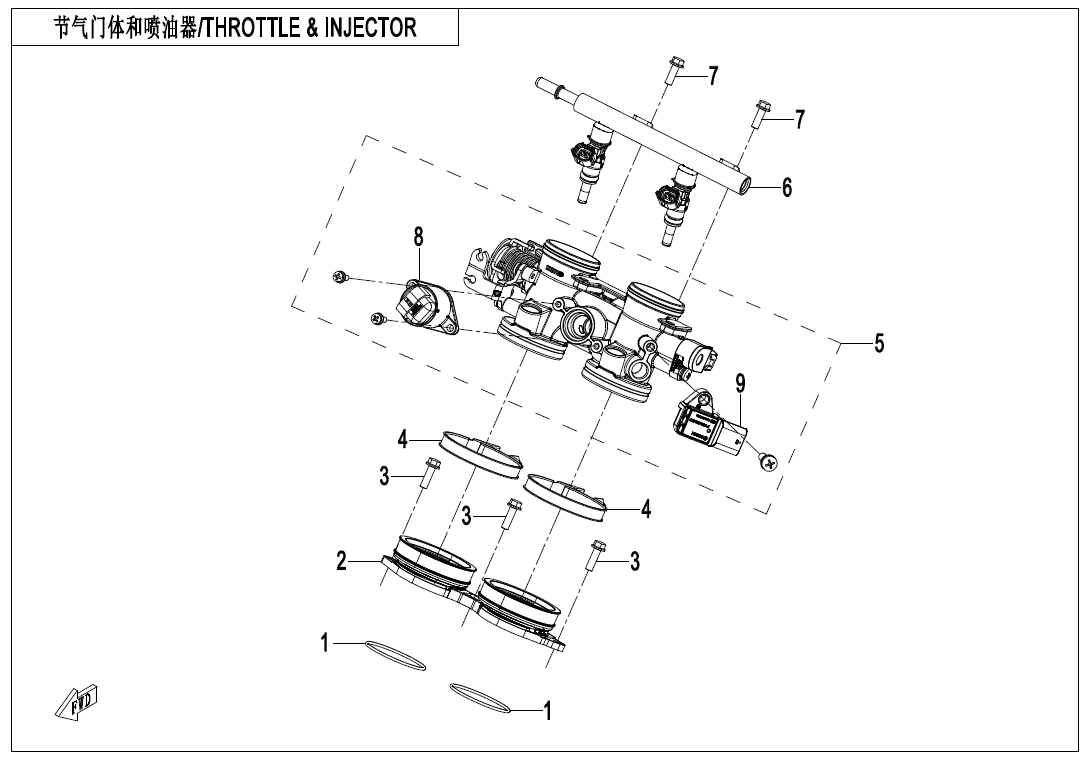 节气门体和喷油器/THROTTLE & INJECTOR

7
7
6
8
5
9
4
3
3
4
2
3
1
1
FWD